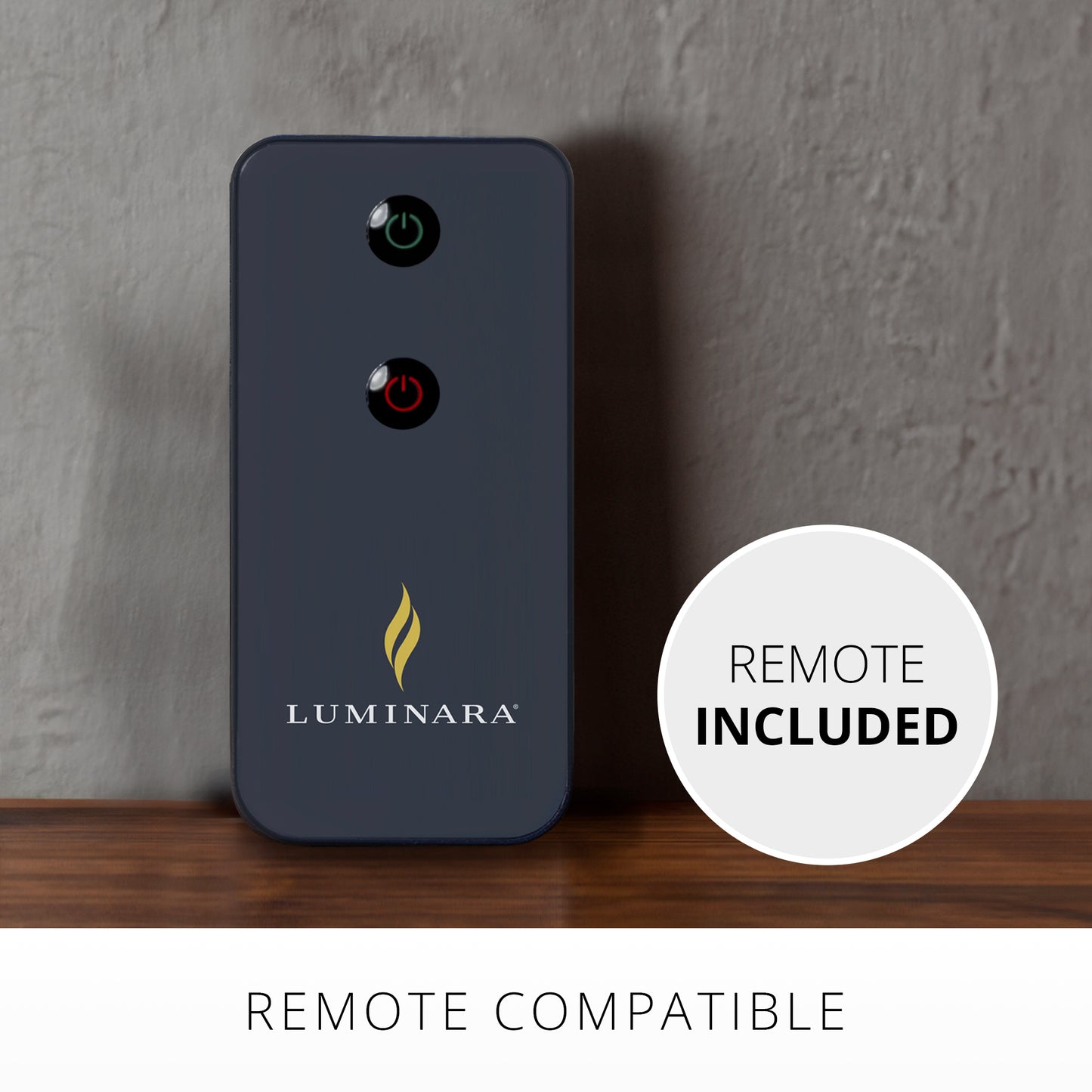 LUMINARA®

REMOTE
INCLUDED

REMOTE COMPATIBLE